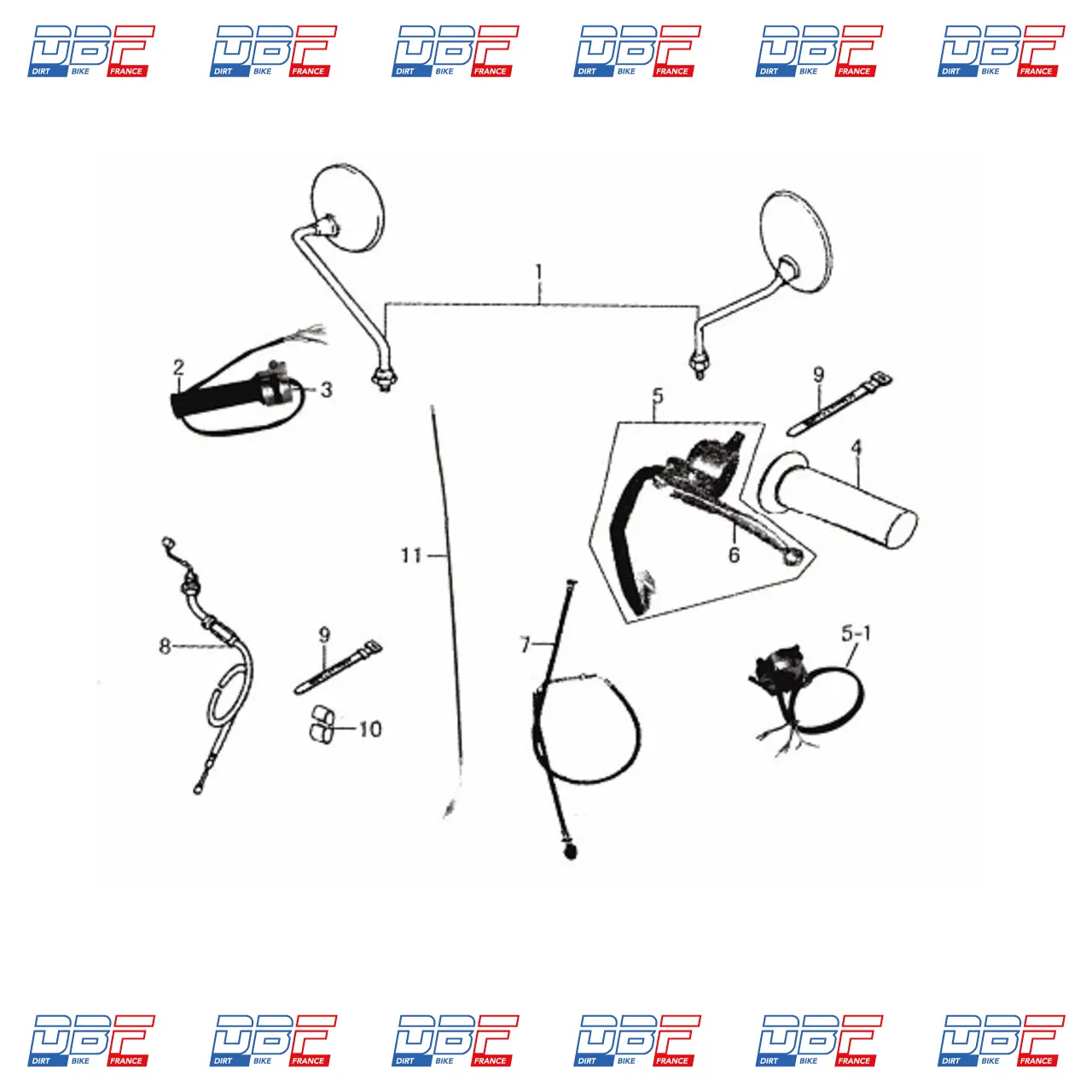 DBF DIRT BIKE FRANCE DBF DIRT BIKE FRANCE DBF DIRT BIKE FRANCE DBF DIRT BIKE FRANCE DBF DIRT BIKE FRANCE DBF DIRT BIKE FRANCE

1
2
3
9
5
4
6
11
8
9
10
7
5-1

DBF DIRT BIKE FRANCE DBF DIRT BIKE FRANCE DBF DIRT BIKE FRANCE DBF DIRT BIKE FRANCE DBF DIRT BIKE FRANCE DBF DIRT BIKE FRANCE