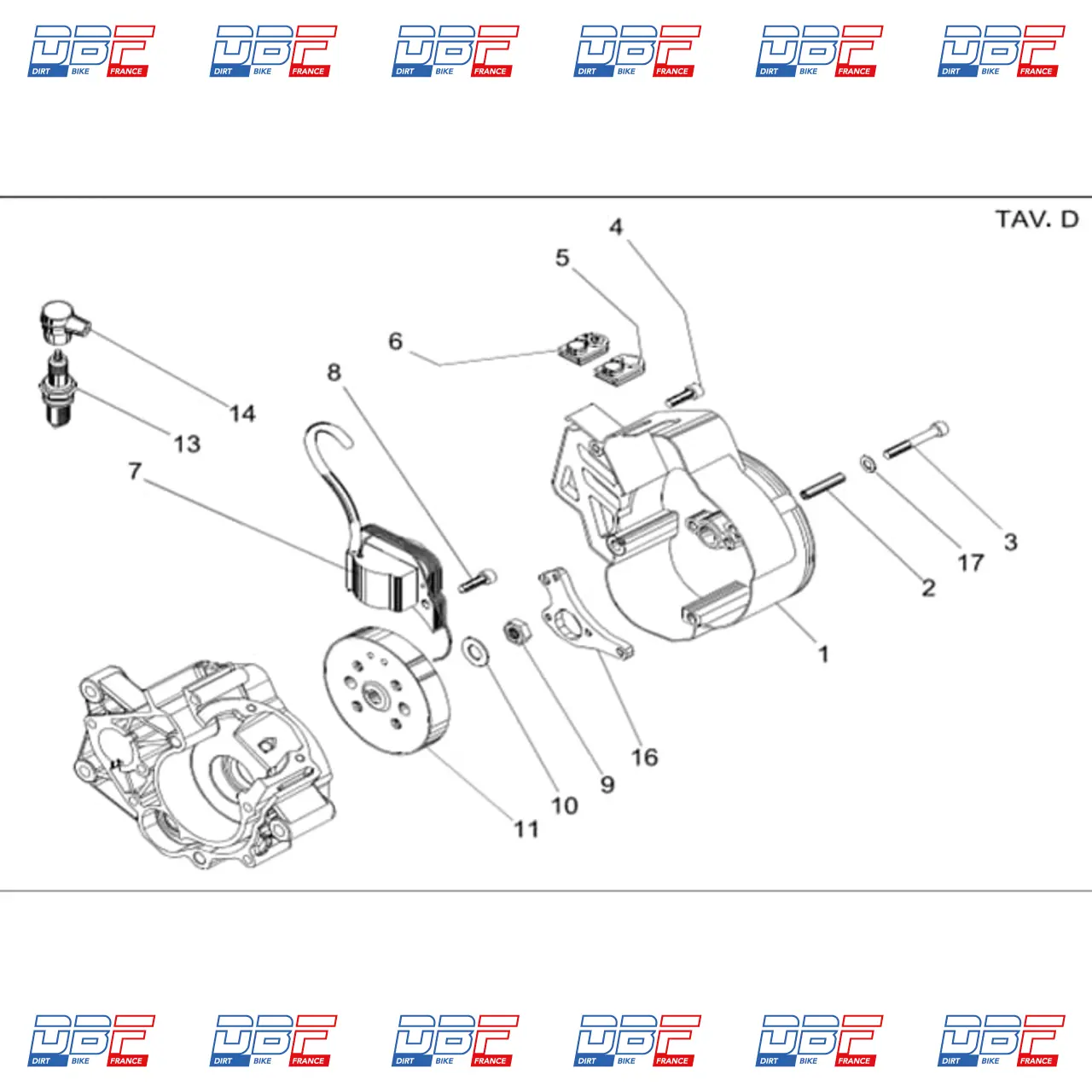 DBF DIRT BIKE FRANCE DBF DIRT BIKE FRANCE DBF DIRT BIKE FRANCE DBF DIRT BIKE FRANCE DBF DIRT BIKE FRANCE DBF DIRT BIKE FRANCE

TAV. D

4
5
6
8
14
13
7
3
17
2
1
16
9
10
11

DBF DIRT BIKE FRANCE DBF DIRT BIKE FRANCE DBF DIRT BIKE FRANCE DBF DIRT BIKE FRANCE DBF DIRT BIKE FRANCE DBF DIRT BIKE FRANCE