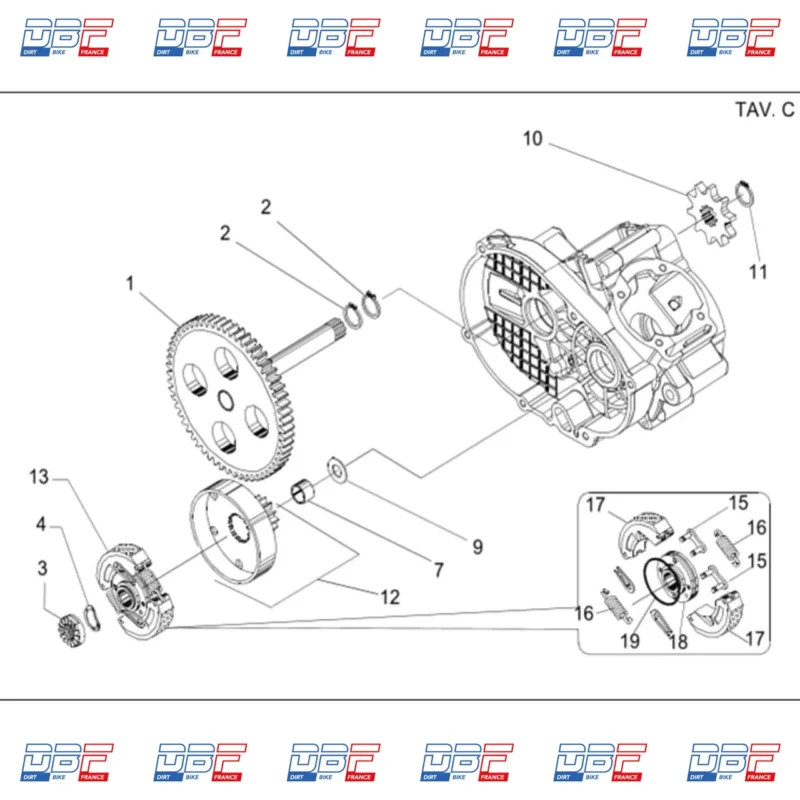 DBF DIRT BIKE FRANCE DBF DIRT BIKE FRANCE DBF DIRT BIKE FRANCE DBF DIRT BIKE FRANCE DBF DIRT BIKE FRANCE DBF DIRT BIKE FRANCE

TAV. C

10
2
2
11
1
13
4
3
9
7
12
17
15
16
15
16
19
18
17

DBF DIRT BIKE FRANCE DBF DIRT BIKE FRANCE DBF DIRT BIKE FRANCE DBF DIRT BIKE FRANCE DBF DIRT BIKE FRANCE DBF DIRT BIKE FRANCE